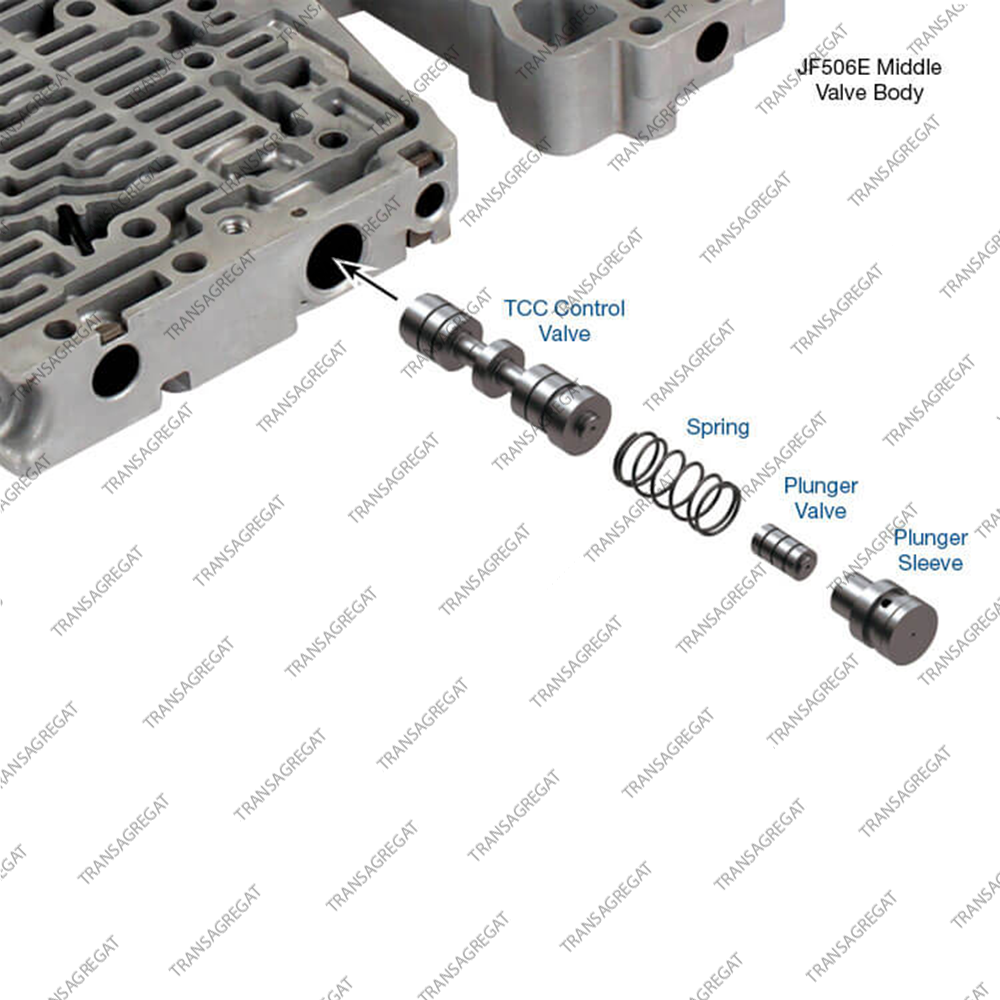 JF506E Middle Valve Body

TCC Control Valve

Spring

Plunger Valve

Plunger Sleeve

TRANSAGREGAT